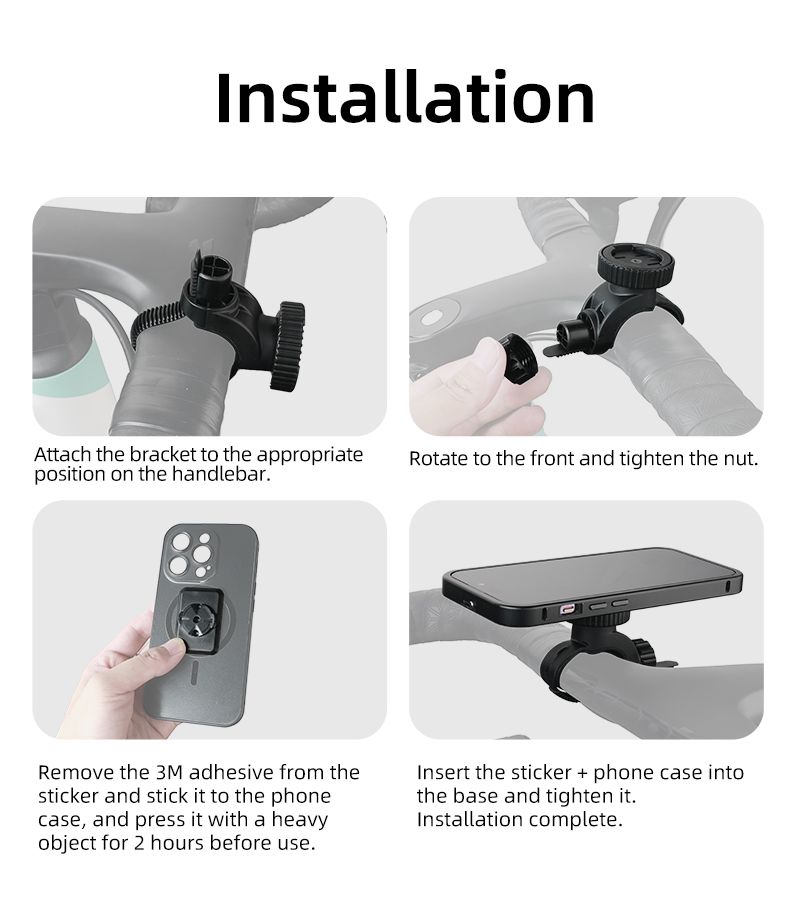 Installation

Attach the bracket to the appropriate position on the handlebar.

Rotate to the front and tighten the nut.

Remove the 3M adhesive from the sticker and stick it to the phone case, and press it with a heavy object for 2 hours before use.

Insert the sticker + phone case into the base and tighten it.
Installation complete.