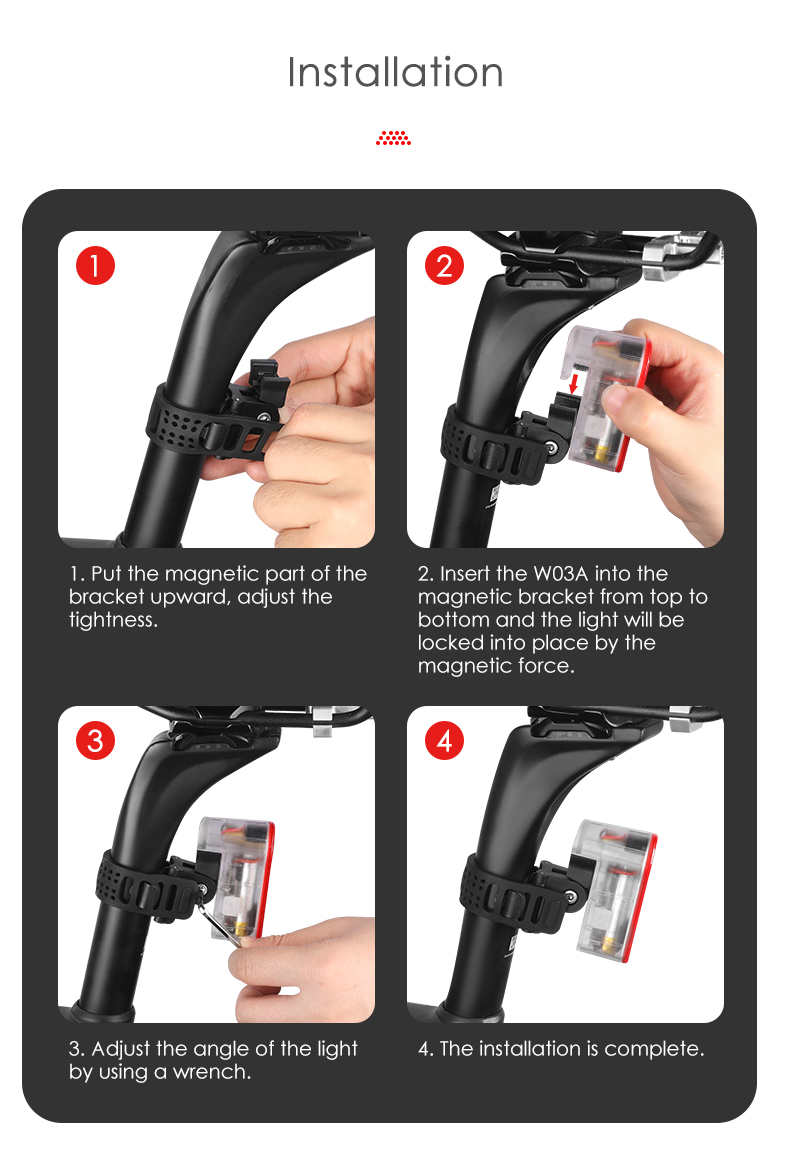 Installation

1

2

1. Put the magnetic part of the bracket upward, adjust the tightness.

2. Insert the W03A into the magnetic bracket from top to bottom and the light will be locked into place by the magnetic force.

3

4

3. Adjust the angle of the light by using a wrench.

4. The installation is complete.