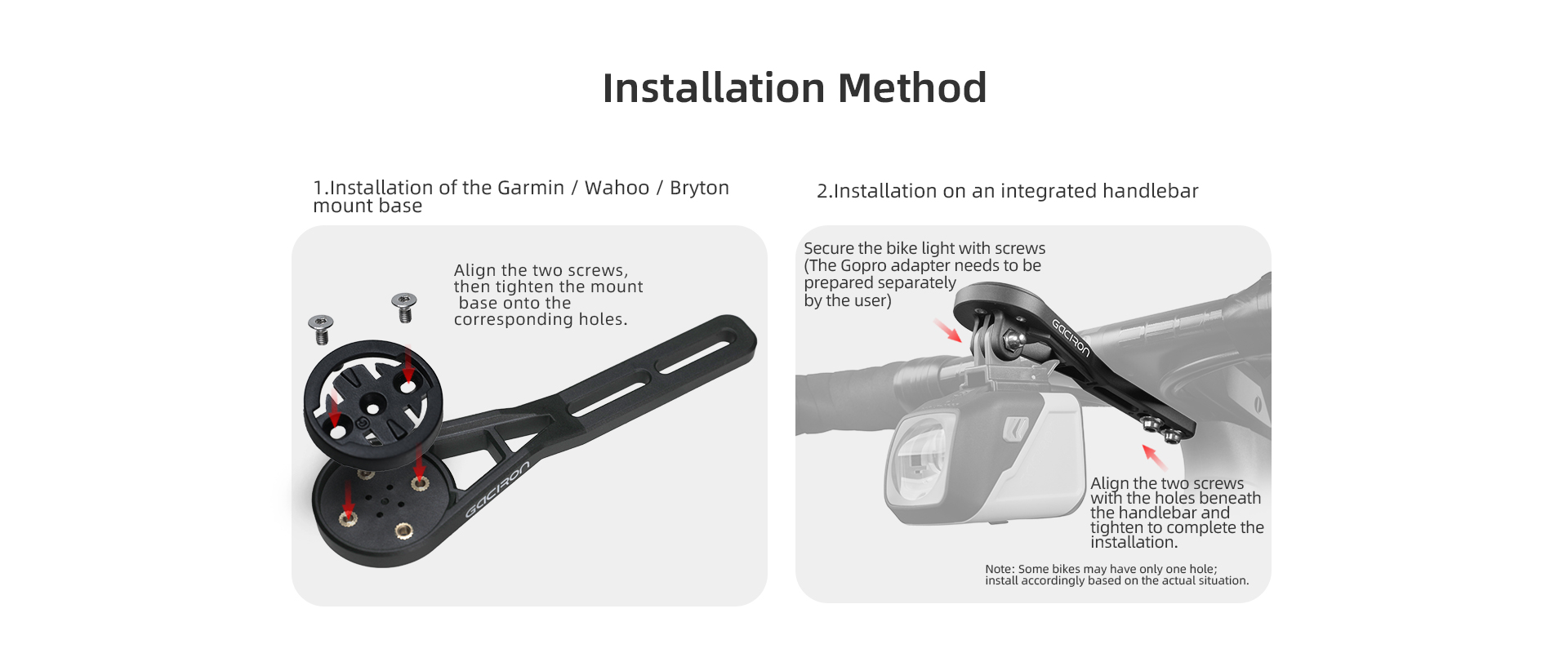 Installation Method

1.Installation of the Garmin / Wahoo / Bryton mount base

Align the two screws, then tighten the mount base onto the corresponding holes.

GACIRON

2.Installation on an integrated handlebar

Secure the bike light with screws (The Gopro adapter needs to be prepared separately by the user)

GACIRON

Align the two screws with the holes beneath the handlebar and tighten to complete the installation.

Note: Some bikes may have only one hole; install accordingly based on the actual situation.